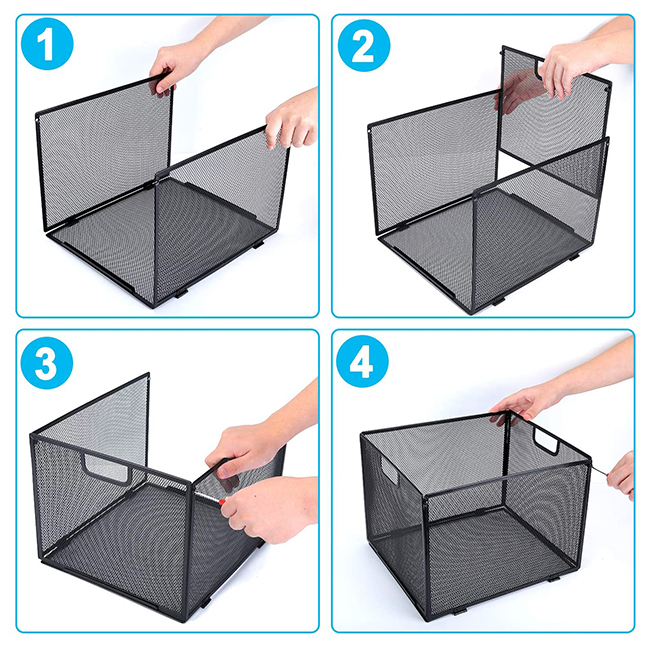 1

2

3

4